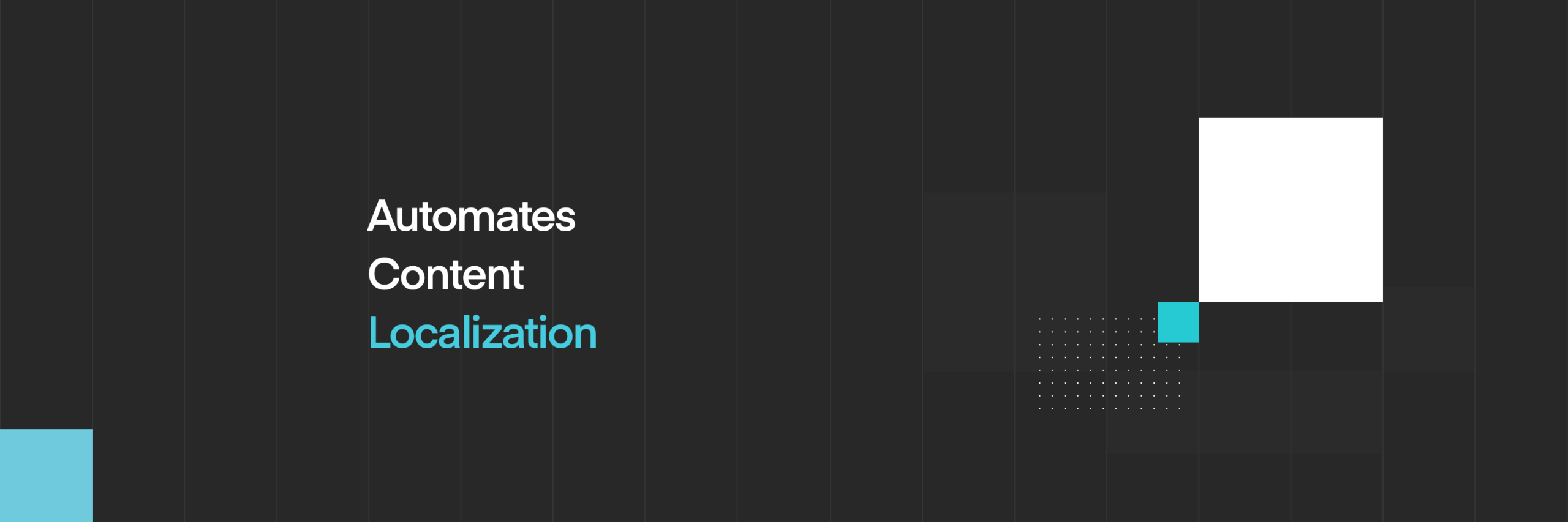 Automates
Content
Localization